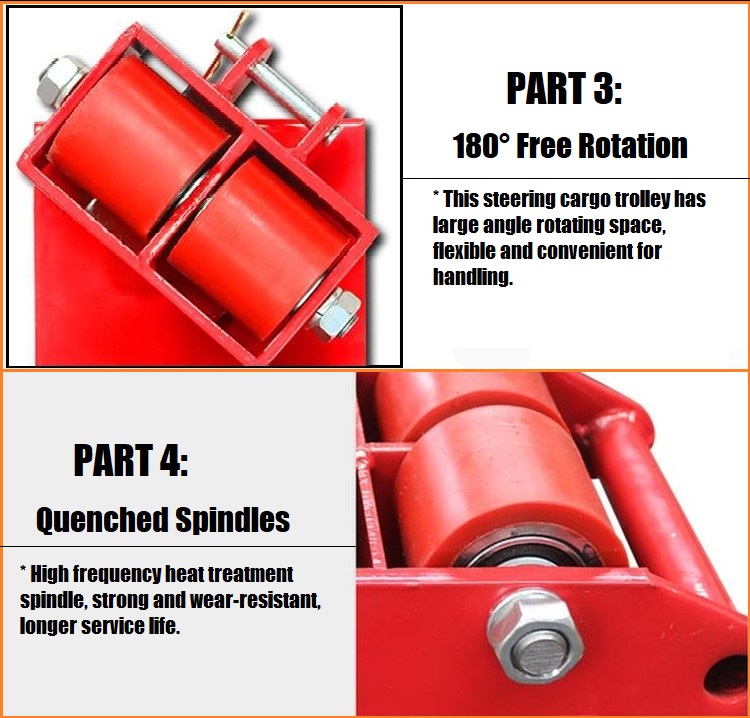 PART 3:
180° Free Rotation

* This steering cargo trolley has large angle rotating space, flexible and convenient for handling.

PART 4:
Quenched Spindles

* High frequency heat treatment spindle, strong and wear-resistant, longer service life.