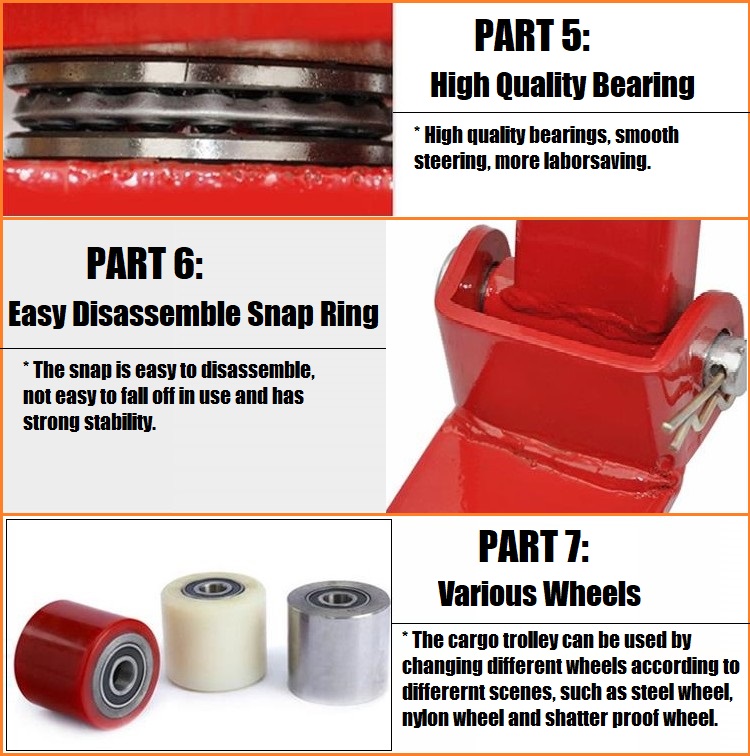 PART 5:
High Quality Bearing

* High quality bearings, smooth steering, more laborsaving.

PART 6:
Easy Disassemble Snap Ring

* The snap is easy to disassemble, not easy to fall off in use and has strong stability.

PART 7:
Various Wheels

* The cargo trolley can be used by changing different wheels according to differernt scenes, such as steel wheel, nylon wheel and shatter proof wheel.