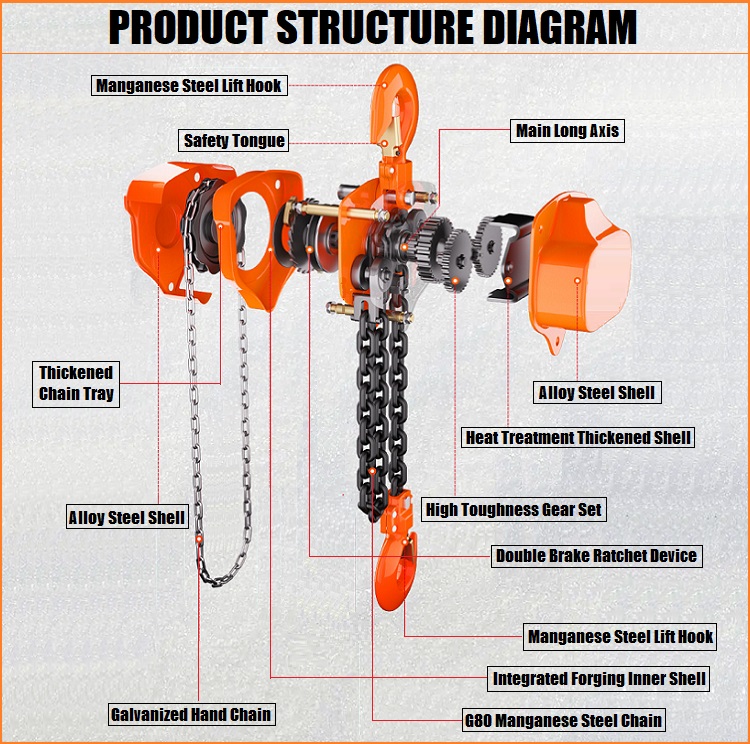 PRODUCT STRUCTURE DIAGRAM

Manganese Steel Lift Hook

Safety Tongue

Main Long Axis

Thickened Chain Tray

Alloy Steel Shell

Heat Treatment Thickened Shell

Alloy Steel Shell

High Toughness Gear Set

Double Brake Ratchet Device

Manganese Steel Lift Hook

Integrated Forging Inner Shell

Galvanized Hand Chain

G80 Manganese Steel Chain